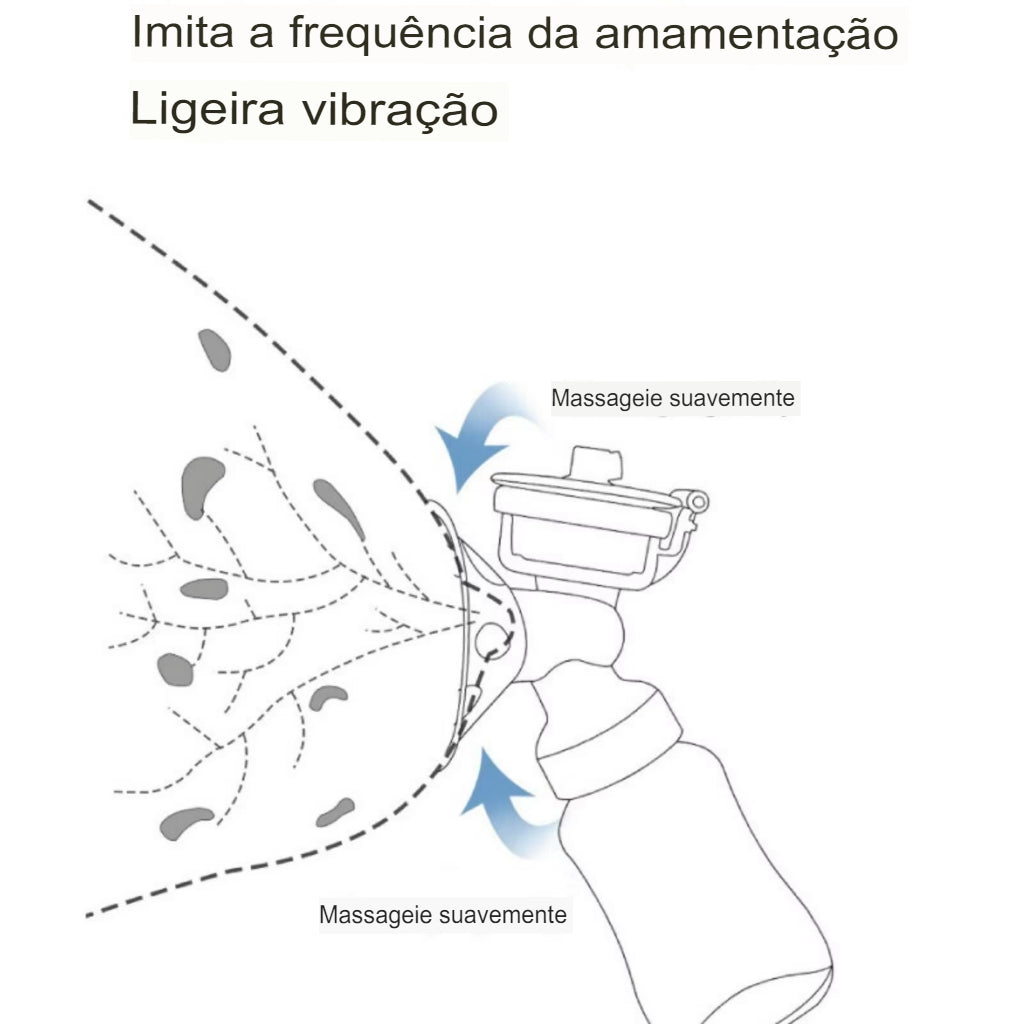 Imita a frequência da amamentação

Ligeira vibração

Massageie suavemente

Massageie suavemente